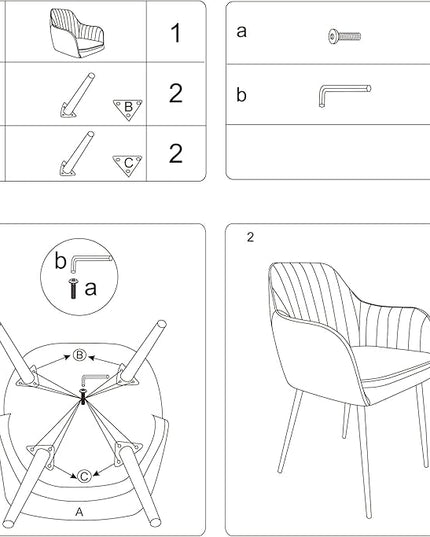 1

B 2

C 2

a

b

b
a

B

C

A

2