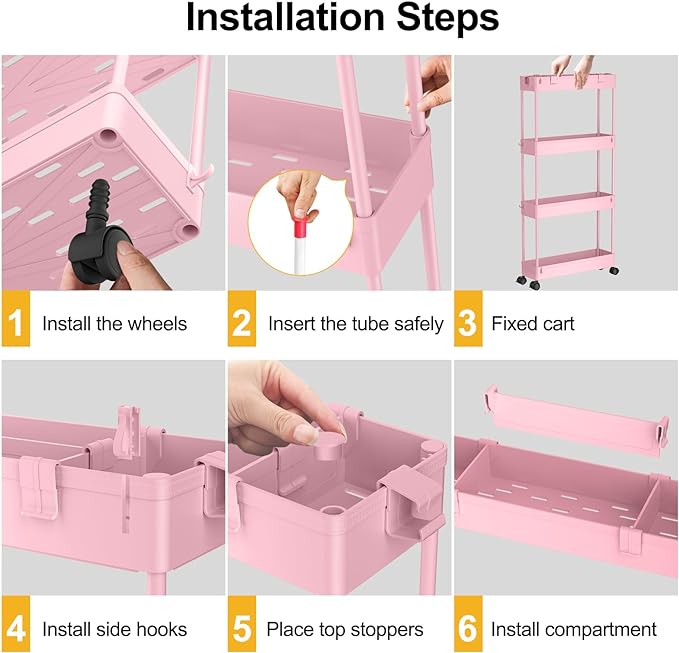 Installation Steps

1 Install the wheels

2 Insert the tube safely

3 Fixed cart

4 Install side hooks

5 Place top stoppers

6 Install compartment