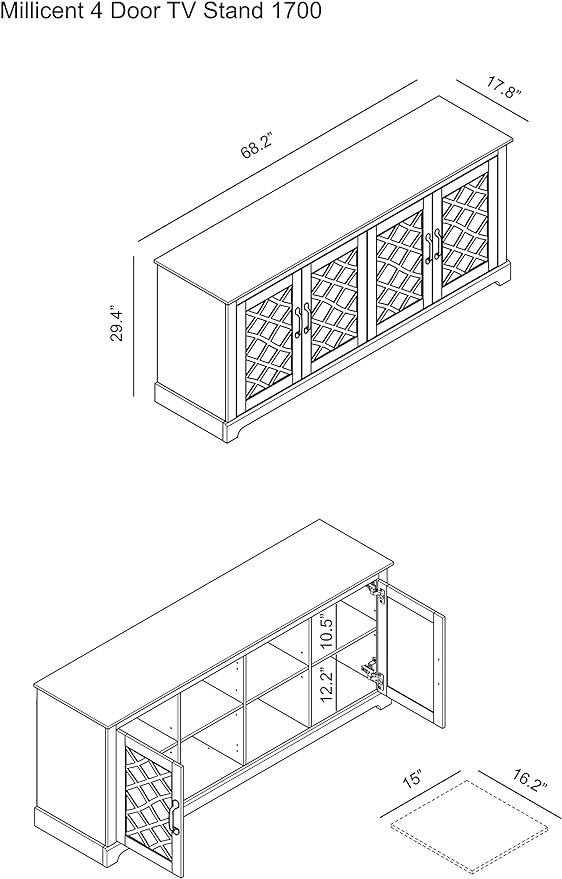 Millicent 4 Door TV Stand 1700

68.2"

17.8"

29.4"

10.5"

12.2"

15"

16.2"