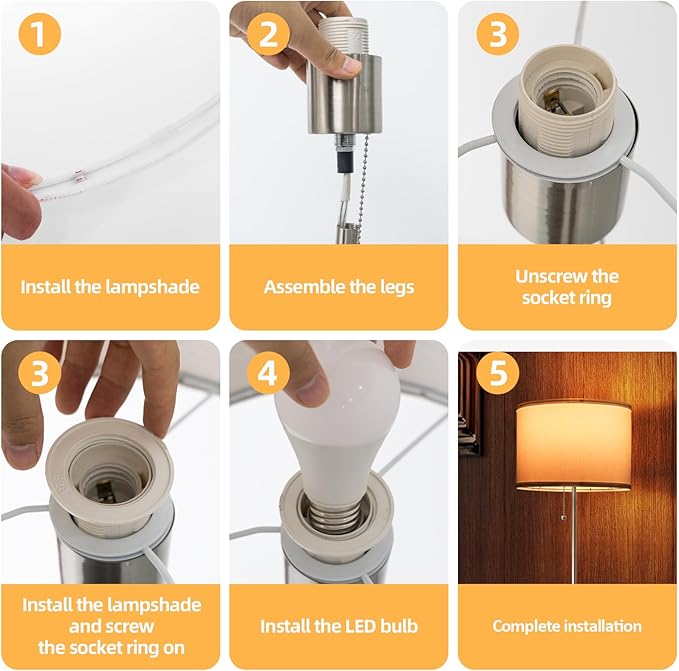 1

Install the lampshade

2

Assemble the legs

3

Unscrew the socket ring

3

Install the lampshade and screw the socket ring on

4

Install the LED bulb

5

Complete installation