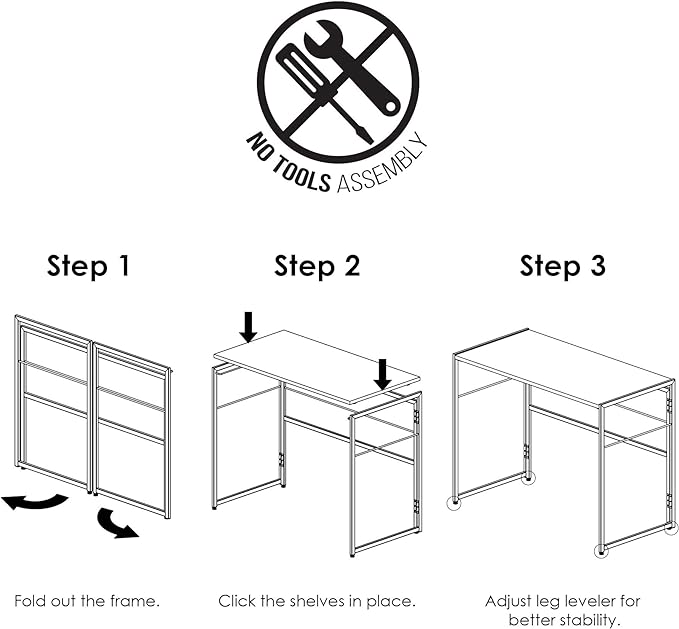 NO TOOLS ASSEMBLY

Step 1

Step 2

Step 3

Fold out the frame.

Click the shelves in place.

Adjust leg leveler for better stability.