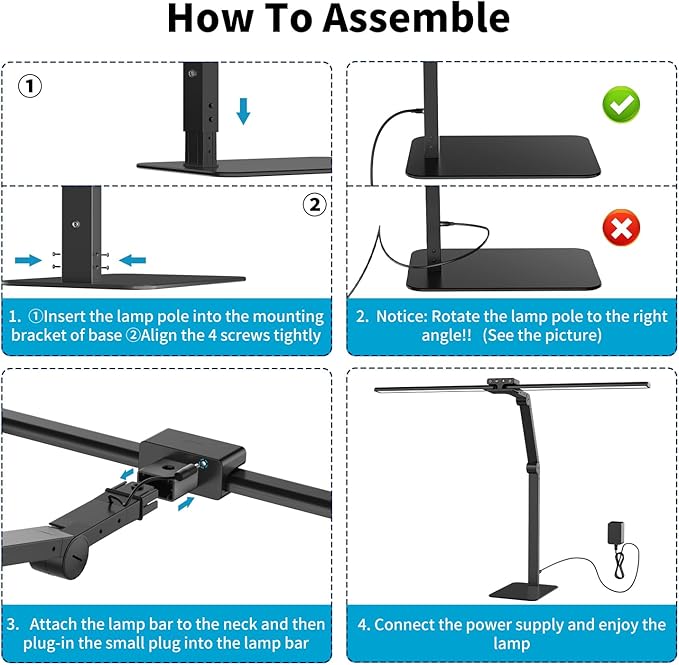 How To Assemble

①

②

1. ①Insert the lamp pole into the mounting bracket of base ②Align the 4 screws tightly

2. Notice: Rotate the lamp pole to the right angle!! (See the picture)

3. Attach the lamp bar to the neck and then plug-in the small plug into the lamp bar

4. Connect the power supply and enjoy the lamp