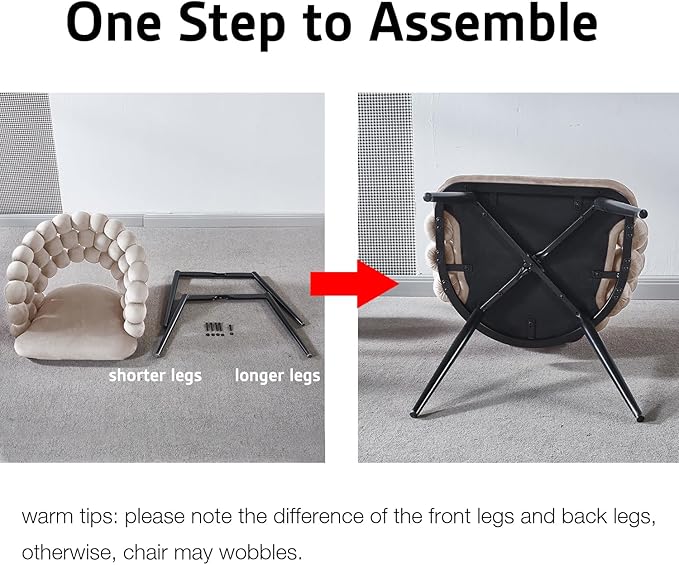 One Step to Assemble

shorter legs

longer legs

warm tips: please note the difference of the front legs and back legs, otherwise, chair may wobbles.