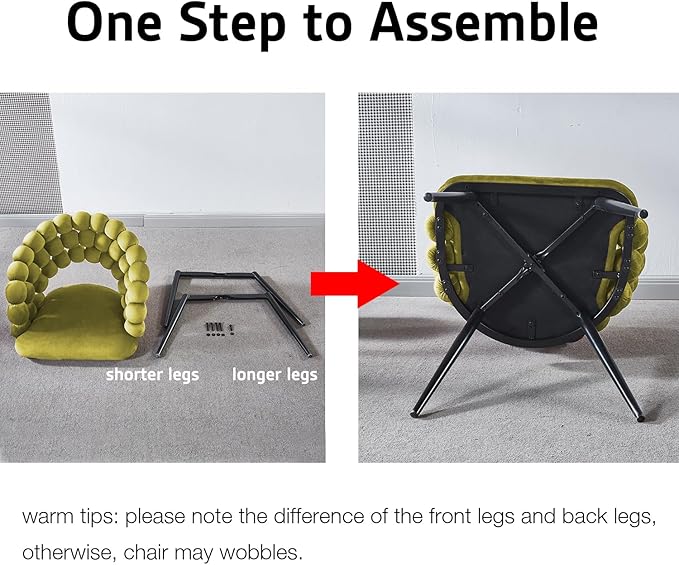 One Step to Assemble

shorter legs longer legs

warm tips: please note the difference of the front legs and back legs, otherwise, chair may wobbles.