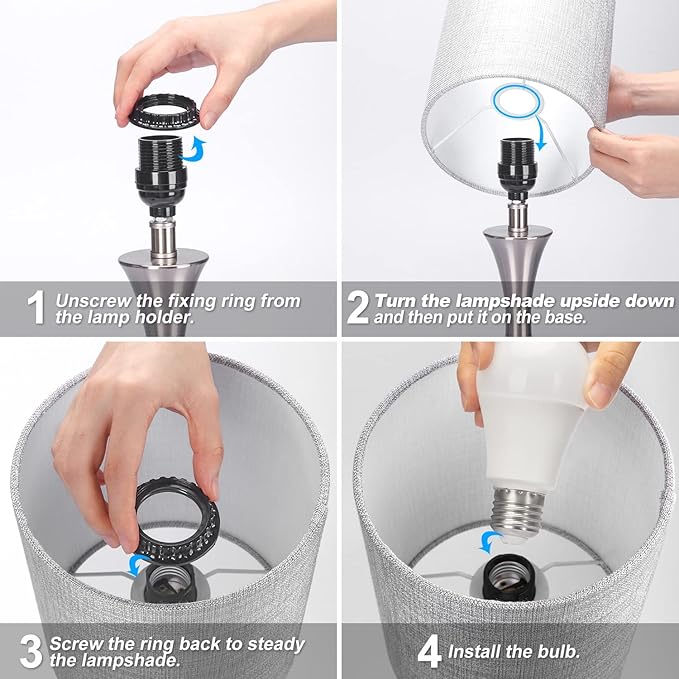 1 Unscrew the fixing ring from the lamp holder.

2 Turn the lampshade upside down and then put it on the base.

3 Screw the ring back to steady the lampshade.

4 Install the bulb.