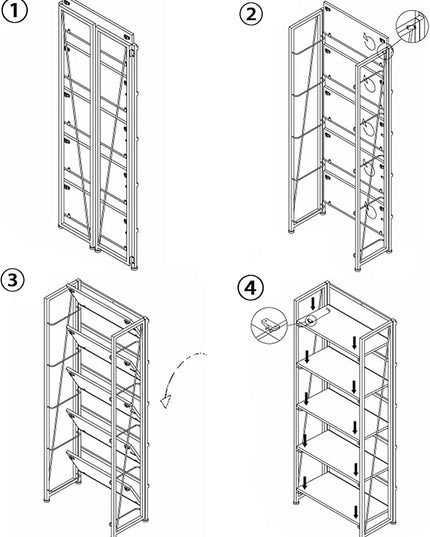 1

2

3

4