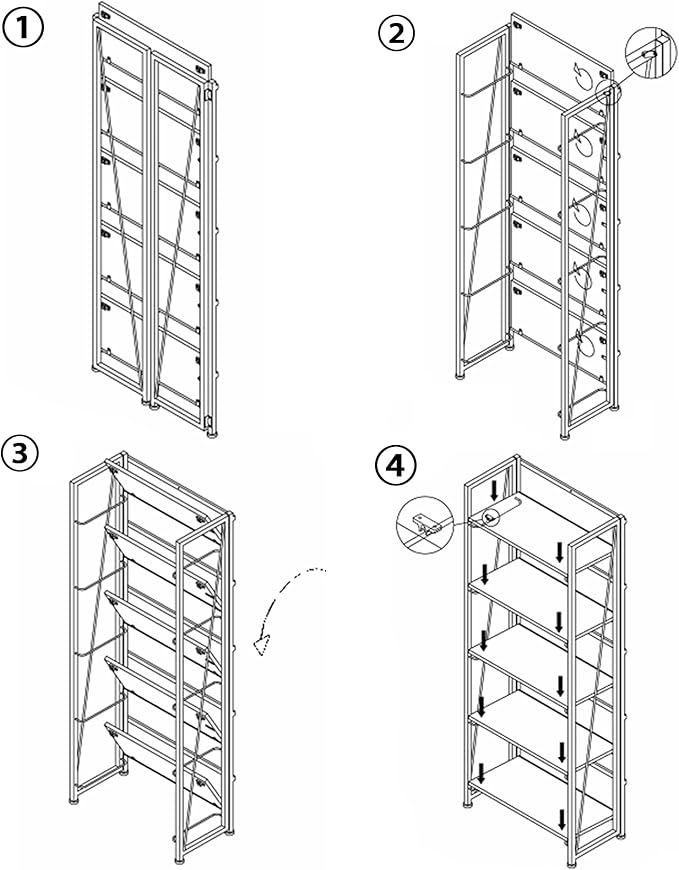 1
2
3
4