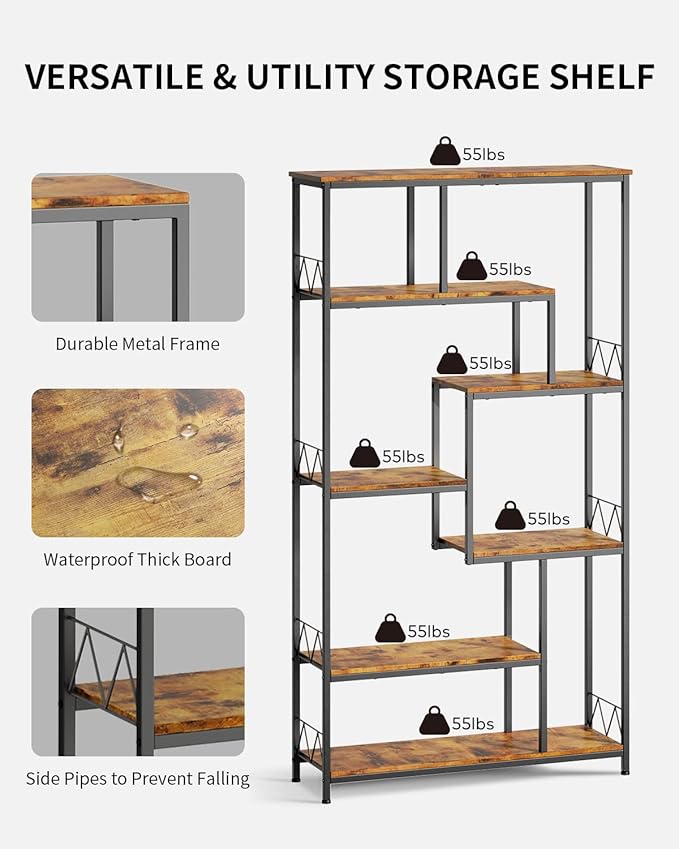 VERSATILE & UTILITY STORAGE SHELF

Durable Metal Frame

Waterproof Thick Board

Side Pipes to Prevent Falling

55lbs

55lbs

55lbs

55lbs

55lbs

55lbs

55lbs