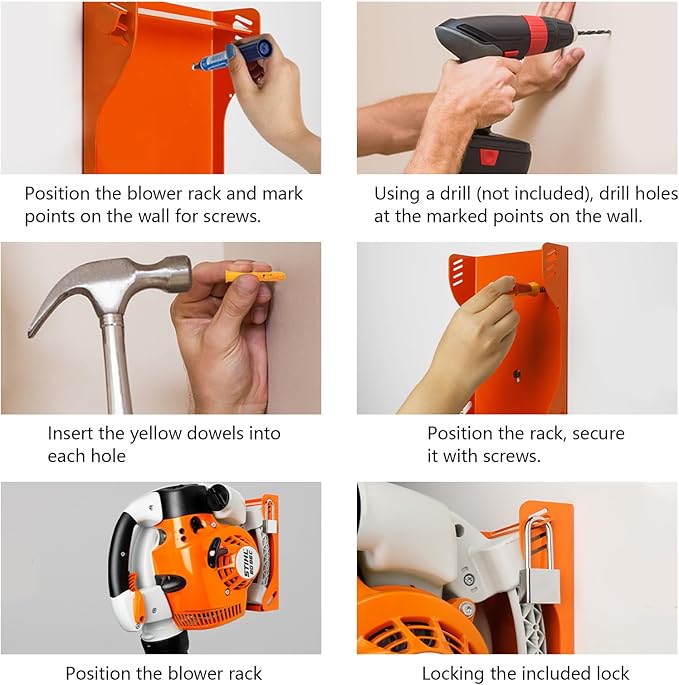 Position the blower rack and mark points on the wall for screws.

Using a drill (not included), drill holes at the marked points on the wall.

Insert the yellow dowels into each hole

Position the rack, secure it with screws.

STIHL

Position the blower rack

Locking the included lock