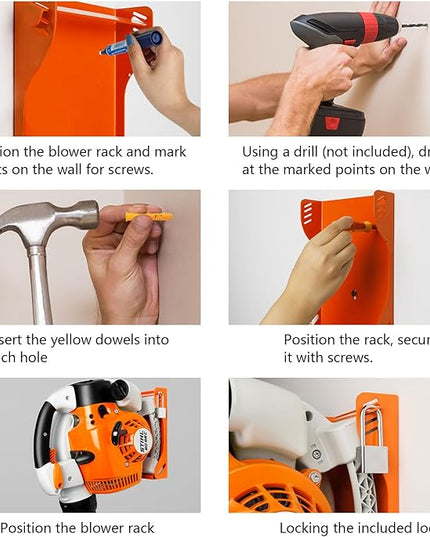 ion the blower rack and mark ts on the wall for screws.

Using a drill (not included), dr at the marked points on the w

sert the yellow dowels into ch hole

Position the rack, secur it with screws.

STIHL

Position the blower rack

Locking the included lo