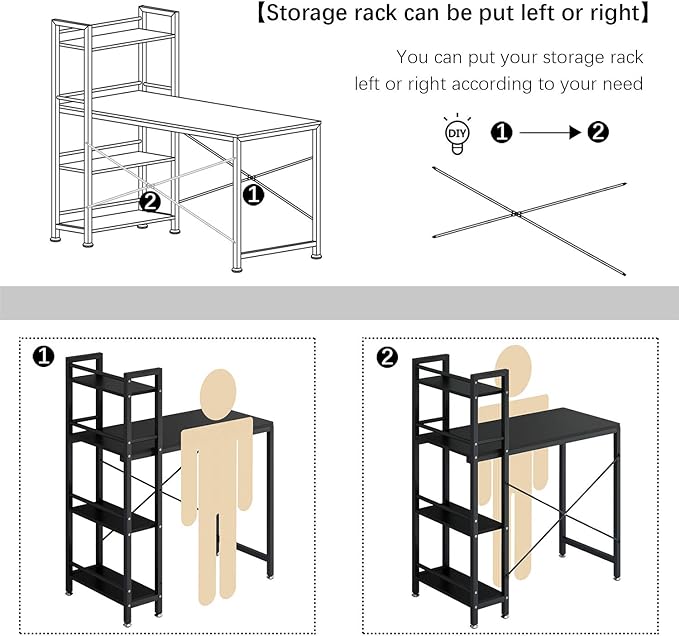 【Storage rack can be put left or right】

You can put your storage rack left or right according to your need

DIY

❶ → ❷

❷

❶

❶

❷