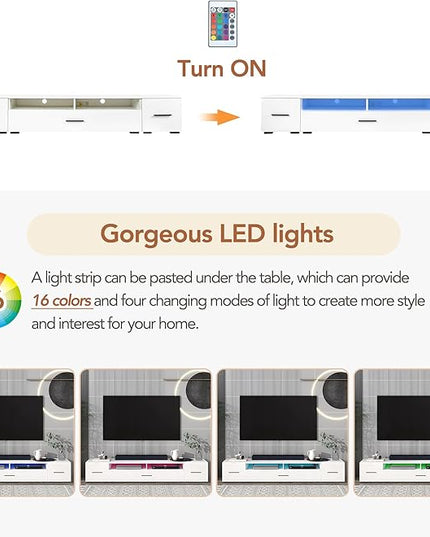 Turn ON

Gorgeous LED lights

A light strip can be pasted under the table, which can provide 16 colors and four changing modes of light to create more style and interest for your home.