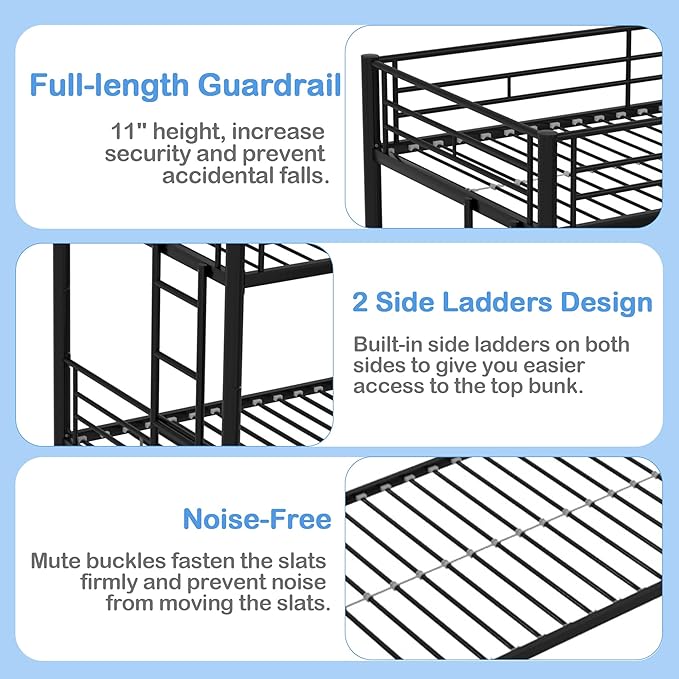 Full-length Guardrail

11" height, increase security and prevent accidental falls.

2 Side Ladders Design

Built-in side ladders on both sides to give you easier access to the top bunk.

Noise-Free

Mute buckles fasten the slats firmly and prevent noise from moving the slats.