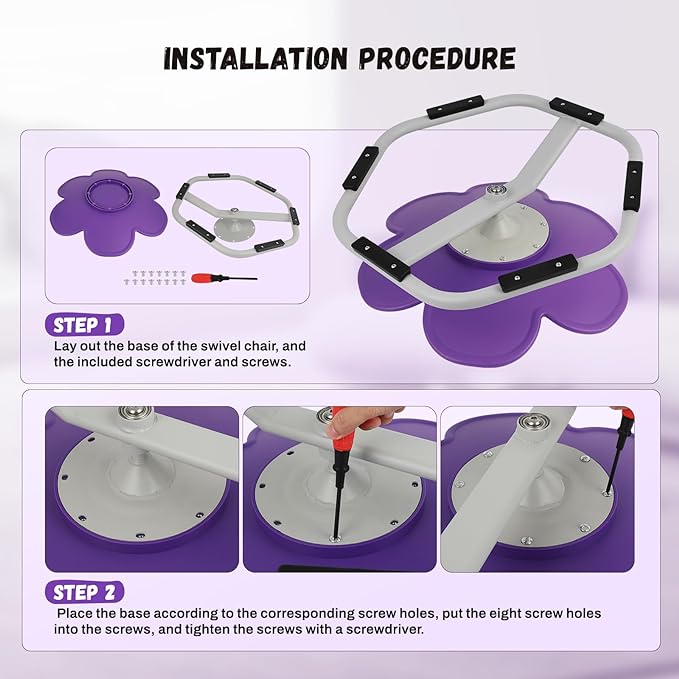 INSTALLATION PROCEDURE

STEP 1
Lay out the base of the swivel chair, and the included screwdriver and screws.

STEP 2
Place the base according to the corresponding screw holes, put the eight screw holes into the screws, and tighten the screws with a screwdriver.