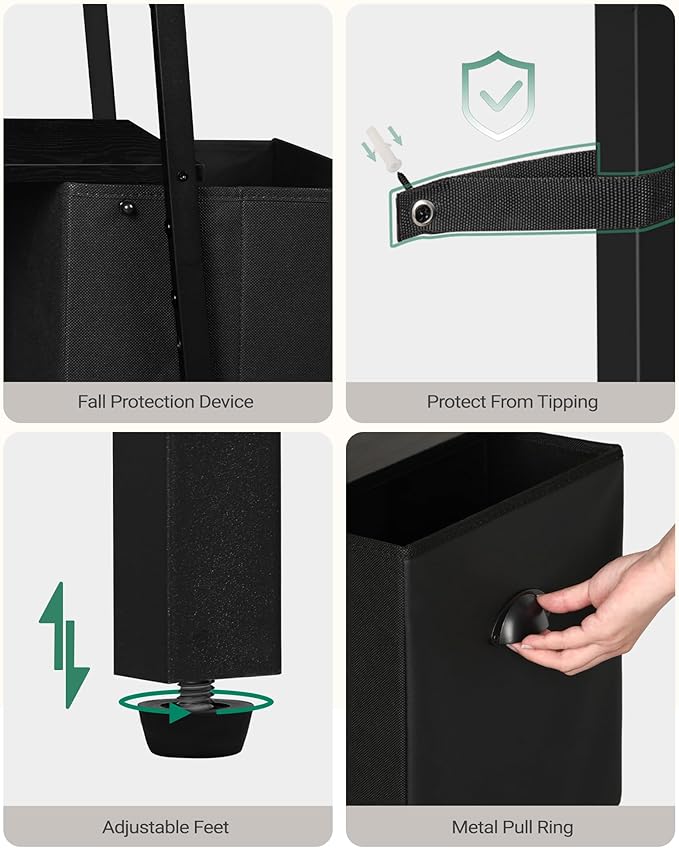 Fall Protection Device

Protect From Tipping

Adjustable Feet

Metal Pull Ring