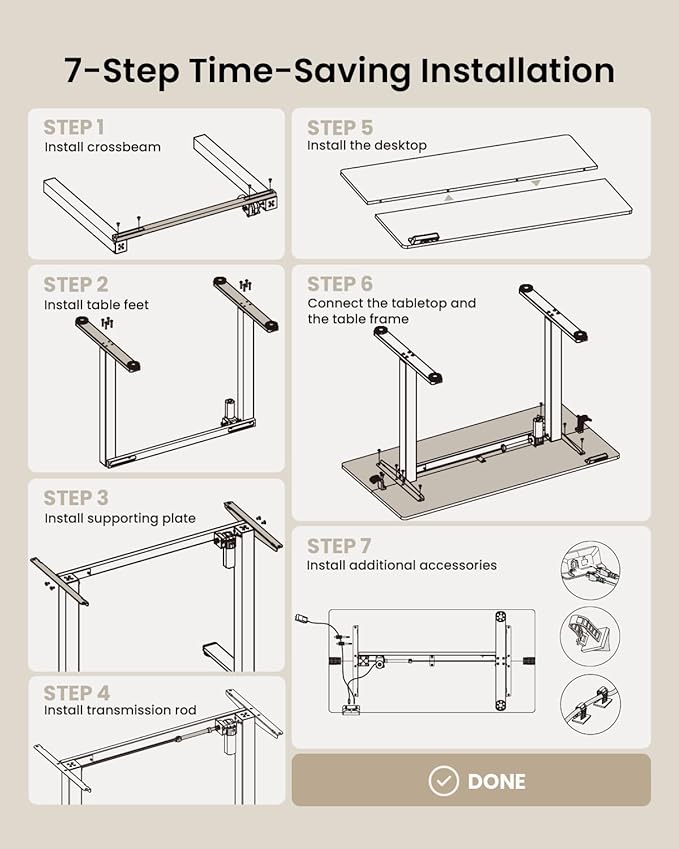 7-Step Time-Saving Installation

STEP 1
Install crossbeam

STEP 2
Install table feet

STEP 3
Install supporting plate

STEP 4
Install transmission rod

STEP 5
Install the desktop

STEP 6
Connect the tabletop and the table frame

STEP 7
Install additional accessories

DONE