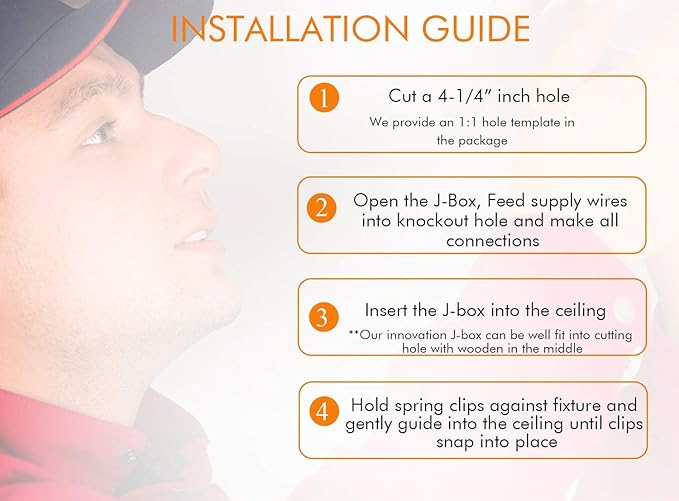 INSTALLATION GUIDE

1 Cut a 4-1/4" inch hole

We provide an 1:1 hole template in the package

2 Open the J-Box, Feed supply wires into knockout hole and make all connections

3 Insert the J-box into the ceiling

**Our innovation J-box can be well fit into cutting hole with wooden in the middle

4 Hold spring clips against fixture and gently guide into the ceiling until clips snap into place