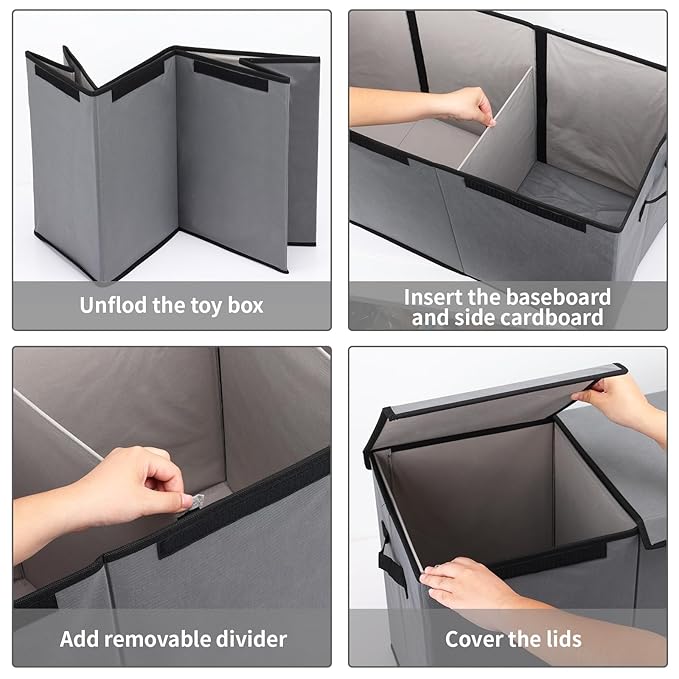 Unflod the toy box

Insert the baseboard and side cardboard

Add removable divider

Cover the lids