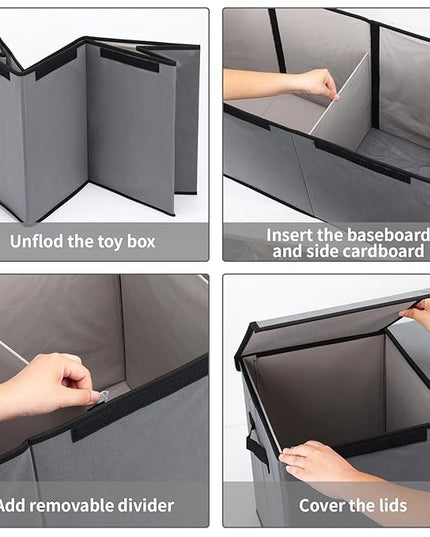 Unflod the toy box

Insert the baseboard and side cardboard

Add removable divider

Cover the lids