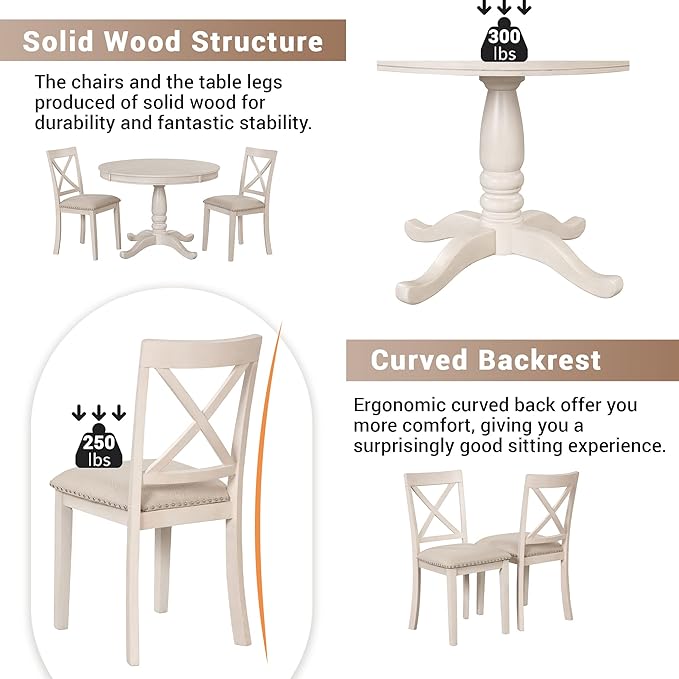 Solid Wood Structure

The chairs and the table legs produced of solid wood for durability and fantastic stability.

300 lbs

250 lbs

Curved Backrest

Ergonomic curved back offer you more comfort, giving you a surprisingly good sitting experience.