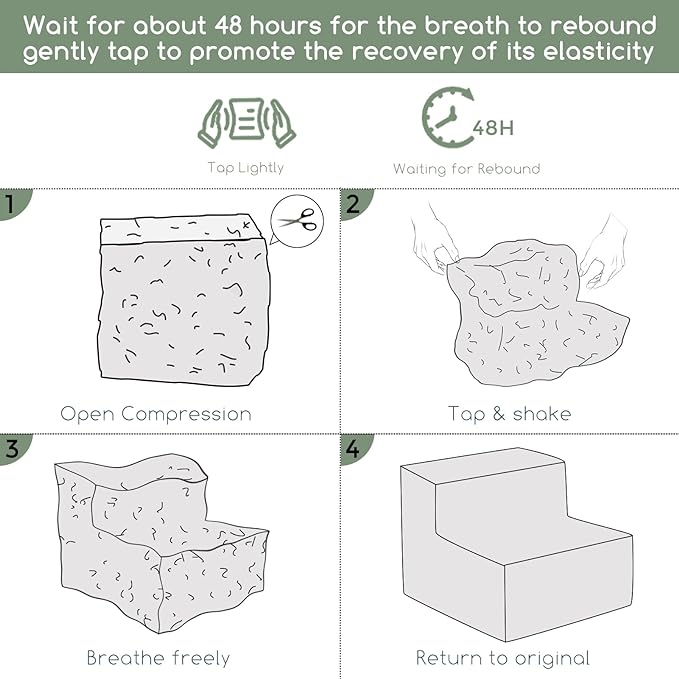 Wait for about 48 hours for the breath to rebound gently tap to promote the recovery of its elasticity

Tap Lightly

48H

Waiting for Rebound

1

Open Compression

2

Tap & shake

3

Breathe freely

4

Return to original