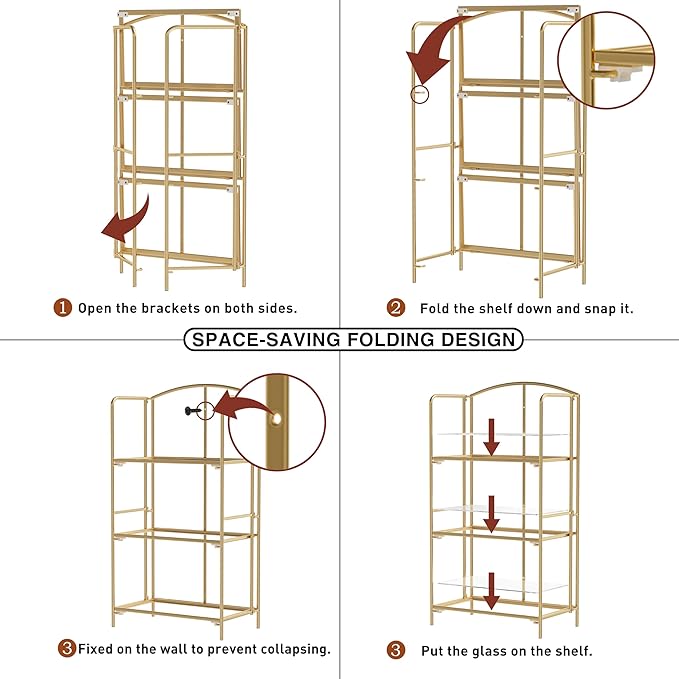 1 Open the brackets on both sides.

2 Fold the shelf down and snap it.

SPACE-SAVING FOLDING DESIGN

3 Fixed on the wall to prevent collapsing.

3 Put the glass on the shelf.