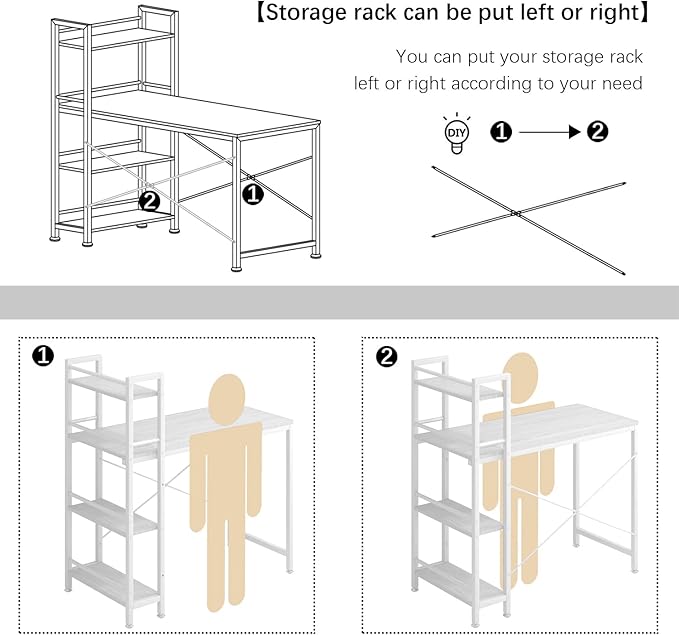 【Storage rack can be put left or right】

You can put your storage rack left or right according to your need

DIY

❶ → ❷

❷

❶

❶

❷