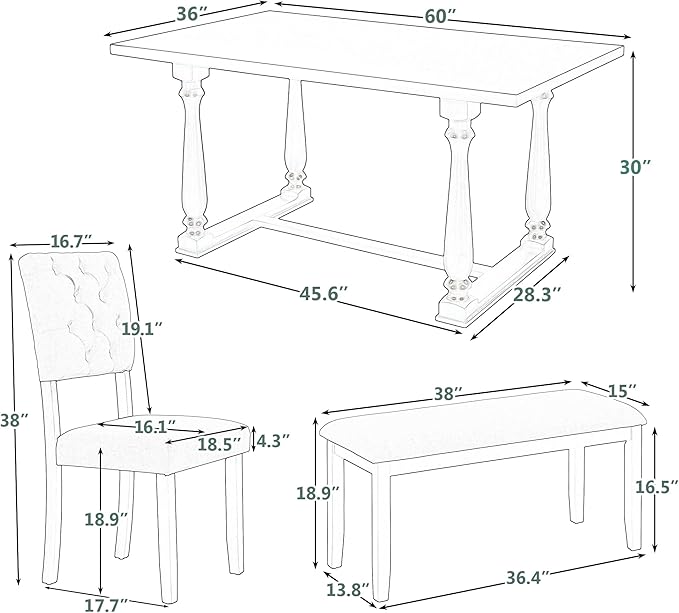 36″
60″
30″
45.6″
28.3″
16.7″
19.1″
38″
16.1″
18.5″
4.3″
18.9″
17.7″
38″
15″
18.9″
16.5″
13.8″
36.4″