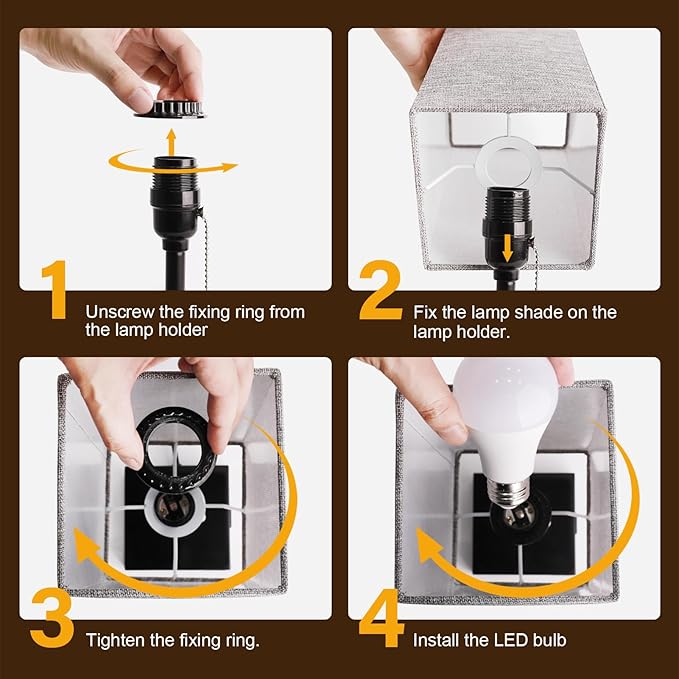 1
Unscrew the fixing ring from the lamp holder

2
Fix the lamp shade on the lamp holder.

3
Tighten the fixing ring.

4
Install the LED bulb