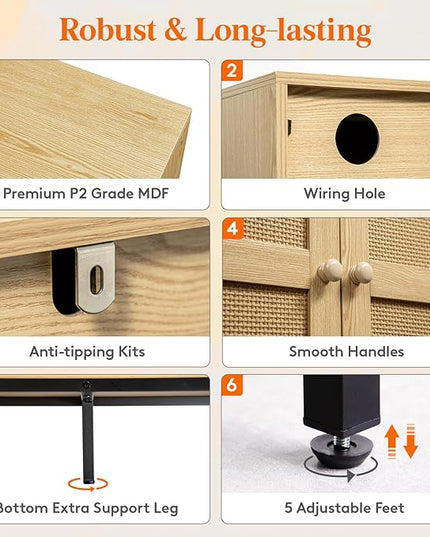 Robust & Long-lasting

Premium P2 Grade MDF

2

Wiring Hole

Anti-tipping Kits

4

Smooth Handles

Bottom Extra Support Leg

6

5 Adjustable Feet