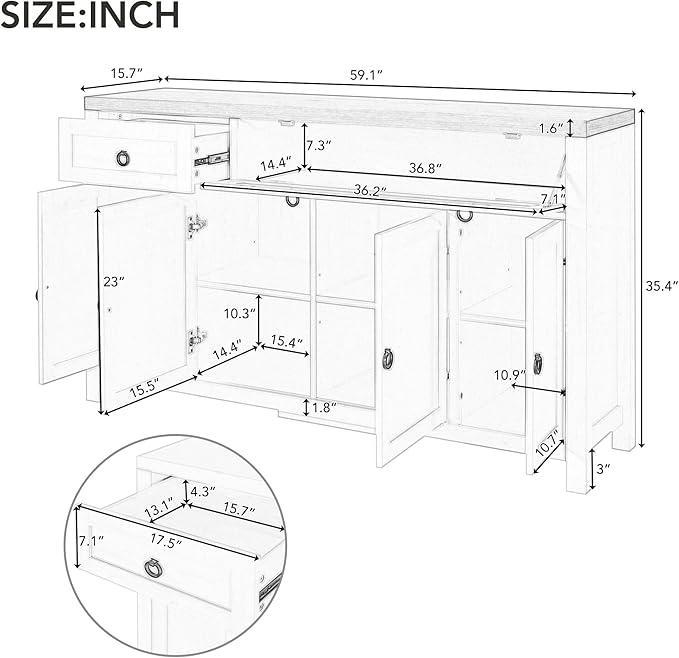 SIZE:INCH

15.7″
59.1″
1.6″
7.3″
14.4″
36.8″
36.2″
7.1″
23″
35.4″
10.3″
14.4″
15.4″
15.5″
1.8″
10.9″
10.7″
3″

4.3″
13.1″
15.7″
7.1″
17.5″