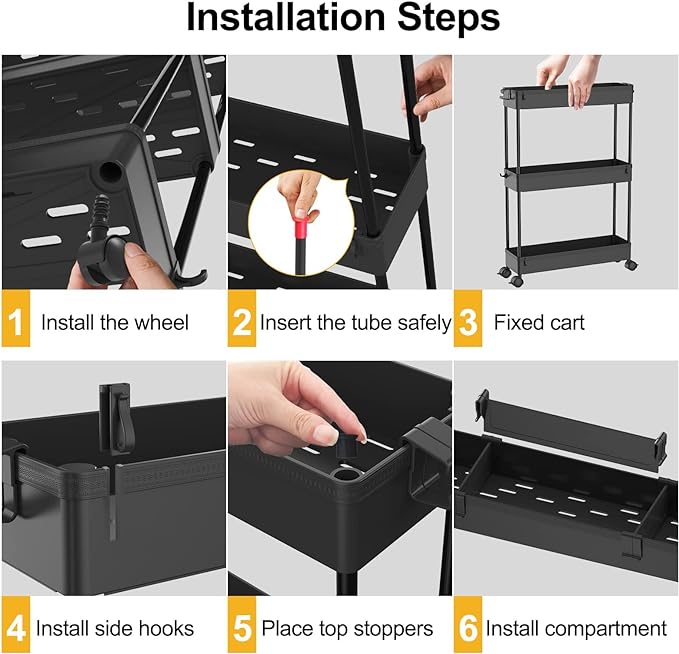 Installation Steps

1 Install the wheel

2 Insert the tube safely

3 Fixed cart

4 Install side hooks

5 Place top stoppers

6 Install compartment