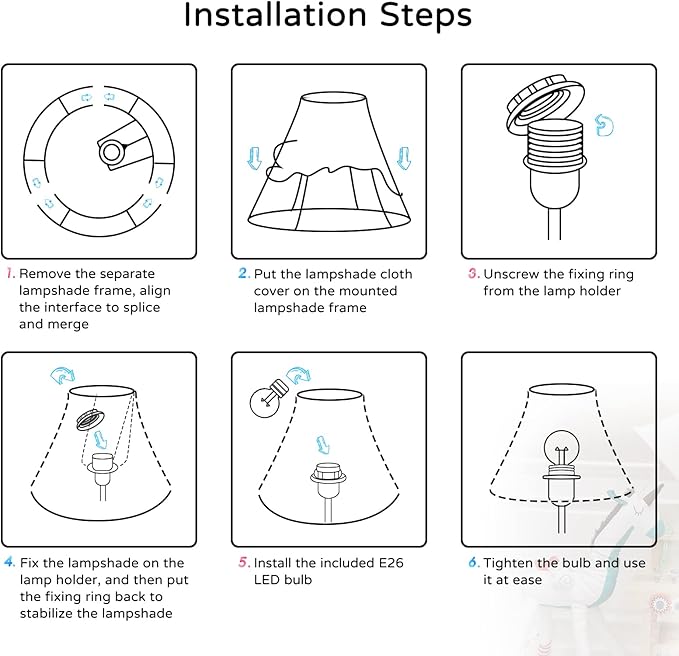 Installation Steps

1. Remove the separate lampshade frame, align the interface to splice and merge

2. Put the lampshade cloth cover on the mounted lampshade frame

3. Unscrew the fixing ring from the lamp holder

4. Fix the lampshade on the lamp holder, and then put the fixing ring back to stabilize the lampshade

5. Install the included E26 LED bulb

6. Tighten the bulb and use it at ease