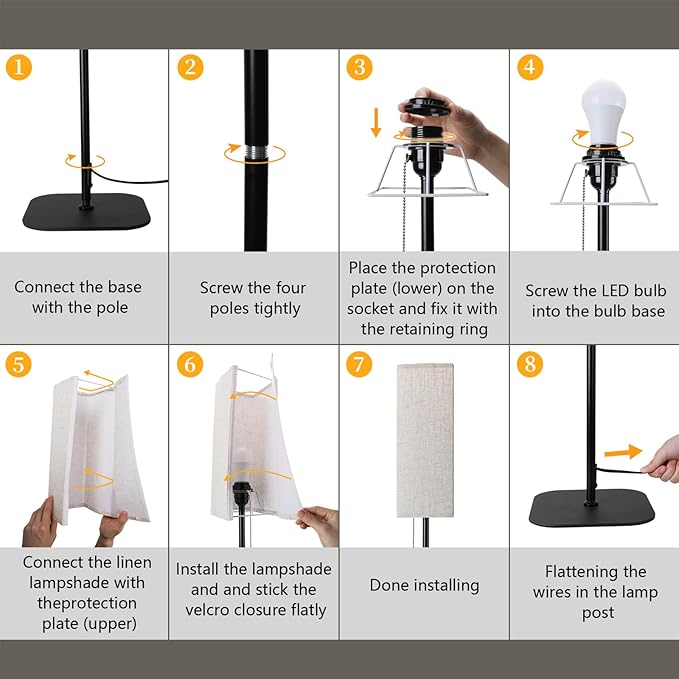 1

Connect the base with the pole

2

Screw the four poles tightly

3

Place the protection plate (lower) on the socket and fix it with the retaining ring

4

Screw the LED bulb into the bulb base

5

Connect the linen lampshade with theprotection plate (upper)

6

Install the lampshade and and stick the velcro closure flatly

7

Done installing

8

Flattening the wires in the lamp post