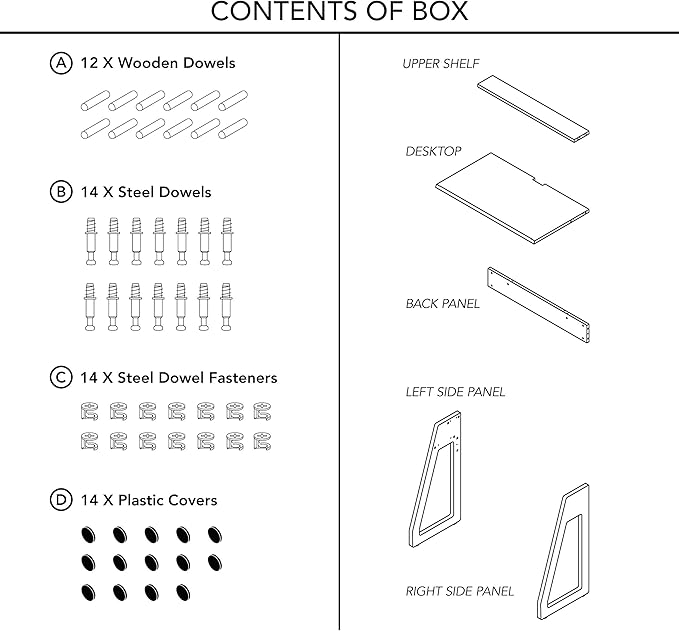 CONTENTS OF BOX

A 12 X Wooden Dowels

B 14 X Steel Dowels

C 14 X Steel Dowel Fasteners

D 14 X Plastic Covers

UPPER SHELF

DESKTOP

BACK PANEL

LEFT SIDE PANEL

RIGHT SIDE PANEL