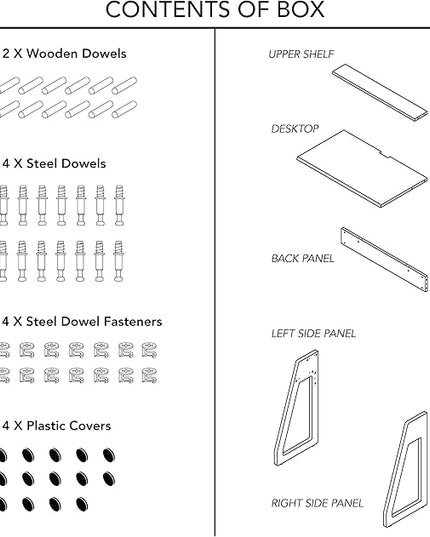 CONTENTS OF BOX

2 X Wooden Dowels

4 X Steel Dowels

4 X Steel Dowel Fasteners

4 X Plastic Covers

UPPER SHELF

DESKTOP

BACK PANEL

LEFT SIDE PANEL

RIGHT SIDE PANEL