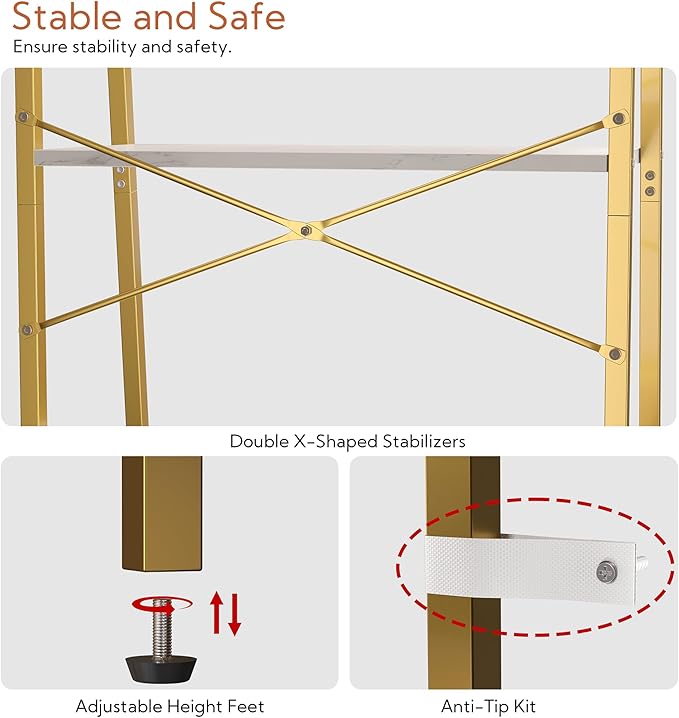 Stable and Safe
Ensure stability and safety.

Double X-Shaped Stabilizers

Adjustable Height Feet

Anti-Tip Kit