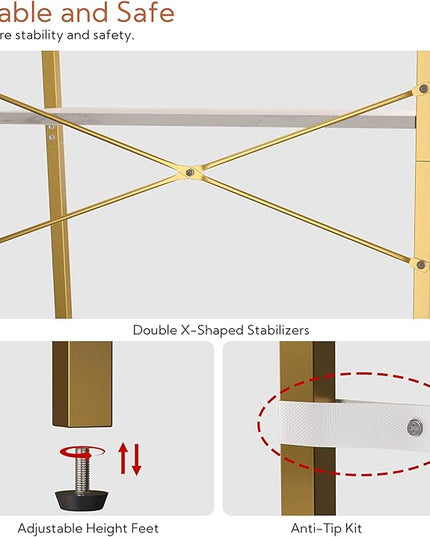 able and Safe
re stability and safety.

Double X-Shaped Stabilizers

Adjustable Height Feet

Anti-Tip Kit