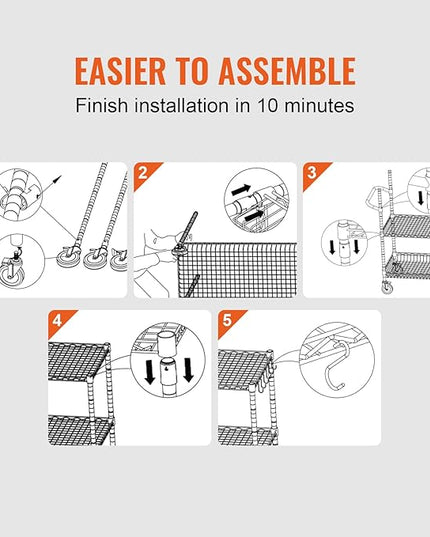 EASIER TO ASSEMBLE

Finish installation in 10 minutes

2

3

4

5