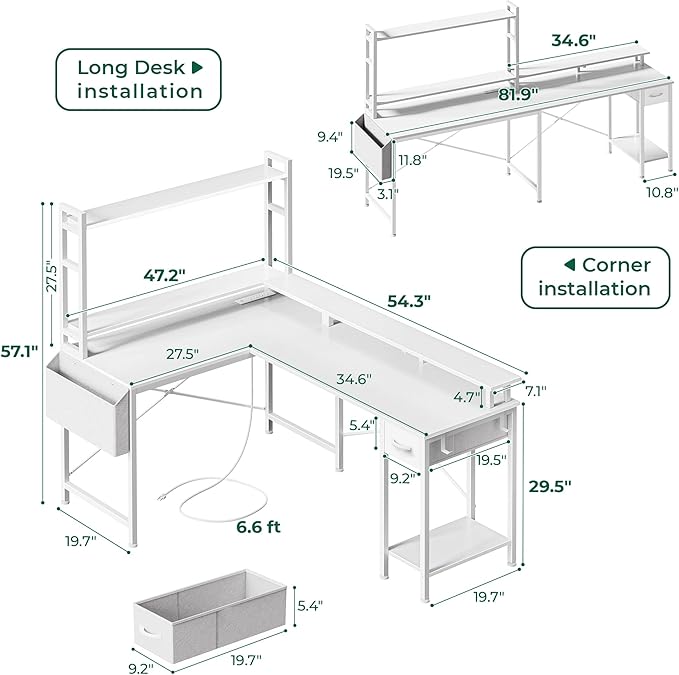 Long Desk ▶
installation

34.6"
81.9"
9.4"
11.8"
19.5"
3.1"
10.8"

◀ Corner
installation

27.5"
47.2"
54.3"
57.1"
27.5"
34.6"
4.7"
7.1"
5.4"
19.5"
9.2"
29.5"
6.6 ft
19.7"
19.7"

5.4"
9.2"
19.7"