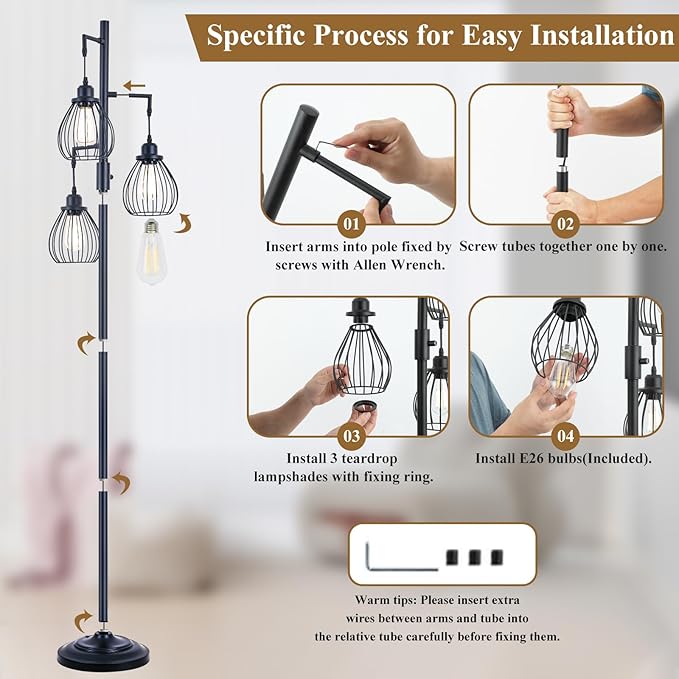 Specific Process for Easy Installation

01
Insert arms into pole fixed by screws with Allen Wrench.

02
Screw tubes together one by one.

03
Install 3 teardrop lampshades with fixing ring.

04
Install E26 bulbs(Included).

Warm tips: Please insert extra wires between arms and tube into the relative tube carefully before fixing them.