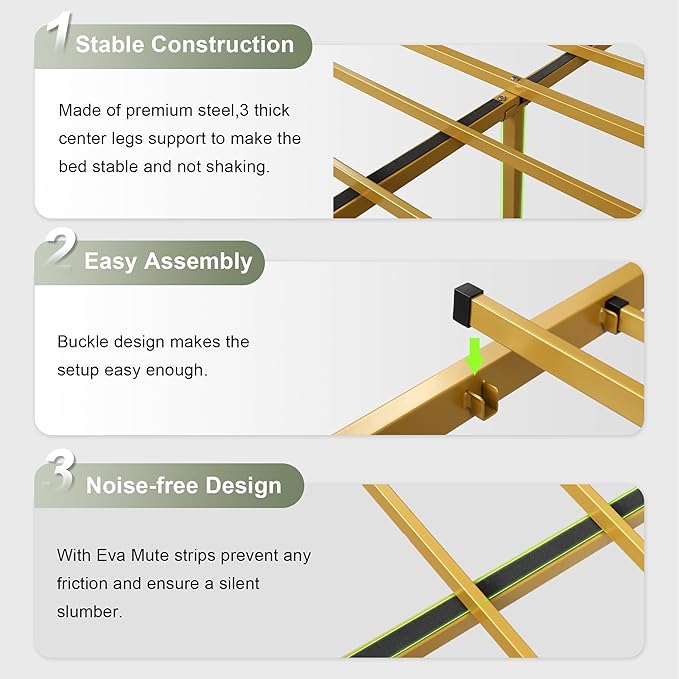 1 Stable Construction

Made of premium steel,3 thick center legs support to make the bed stable and not shaking.

2 Easy Assembly

Buckle design makes the setup easy enough.

3 Noise-free Design

With Eva Mute strips prevent any friction and ensure a silent slumber.