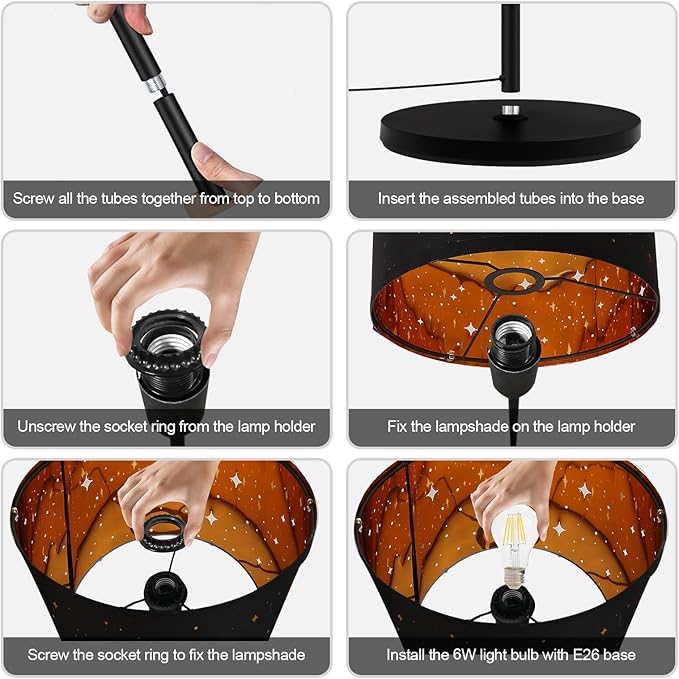 Screw all the tubes together from top to bottom

Insert the assembled tubes into the base

Unscrew the socket ring from the lamp holder

Fix the lampshade on the lamp holder

Screw the socket ring to fix the lampshade

Install the 6W light bulb with E26 base