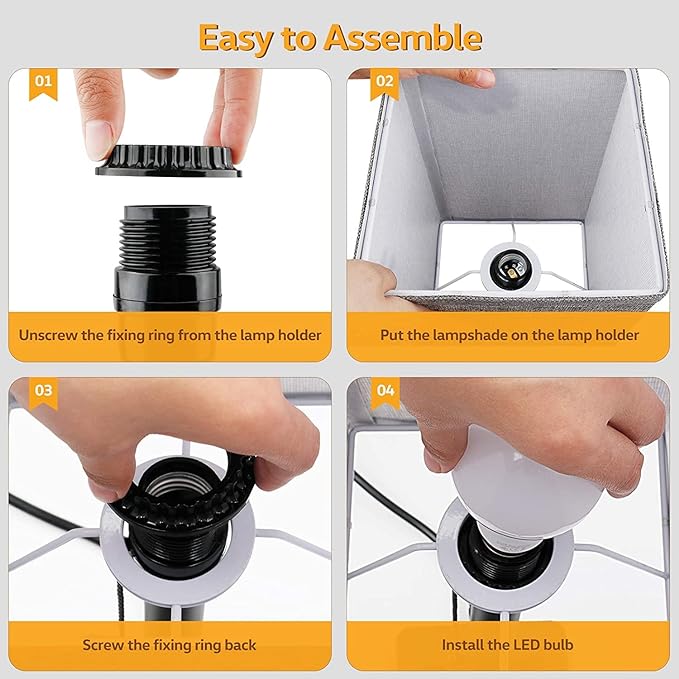 Easy to Assemble

01

Unscrew the fixing ring from the lamp holder

02

Put the lampshade on the lamp holder

03

Screw the fixing ring back

04

Install the LED bulb