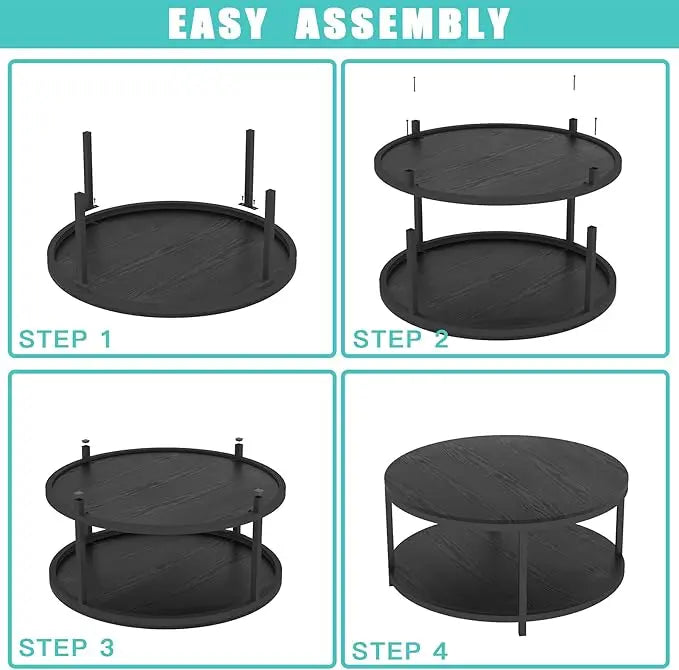 EASY ASSEMBLY

STEP 1

STEP 2

STEP 3

STEP 4