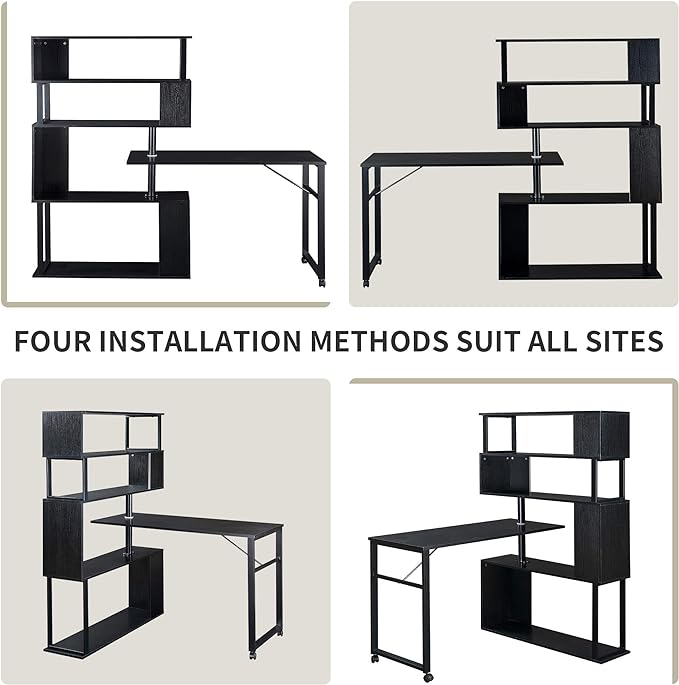 FOUR INSTALLATION METHODS SUIT ALL SITES