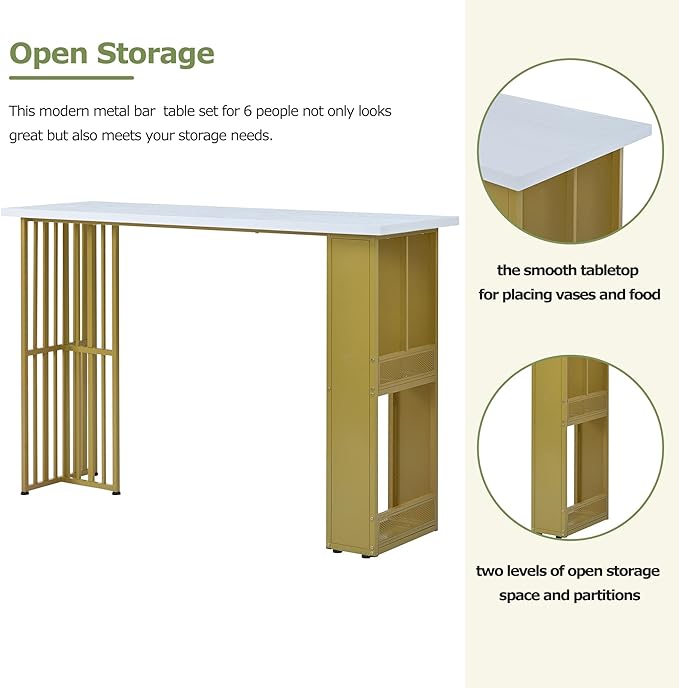 Open Storage

This modern metal bar  table set for 6 people not only looks great but also meets your storage needs.

the smooth tabletop
for placing vases and food

two levels of open storage
space and partitions