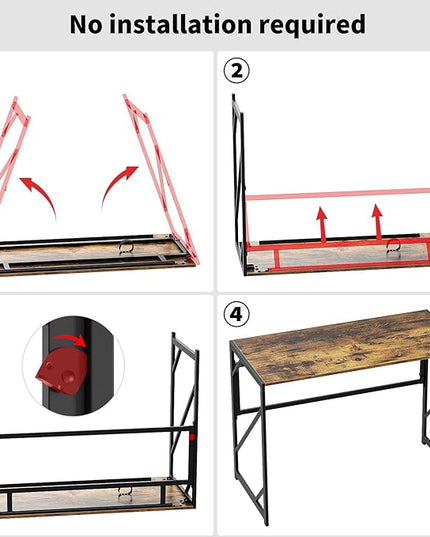 No installation required

②

④