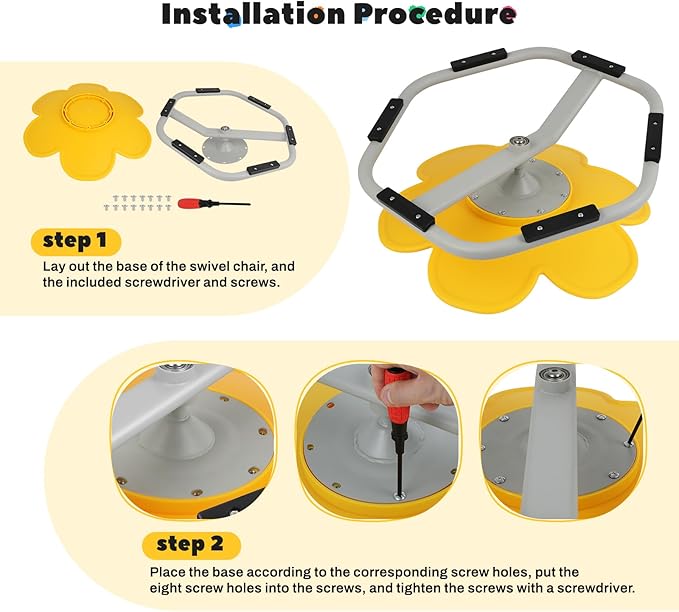 Installation Procedure

step 1

Lay out the base of the swivel chair, and the included screwdriver and screws.

step 2

Place the base according to the corresponding screw holes, put the eight screw holes into the screws, and tighten the screws with a screwdriver.