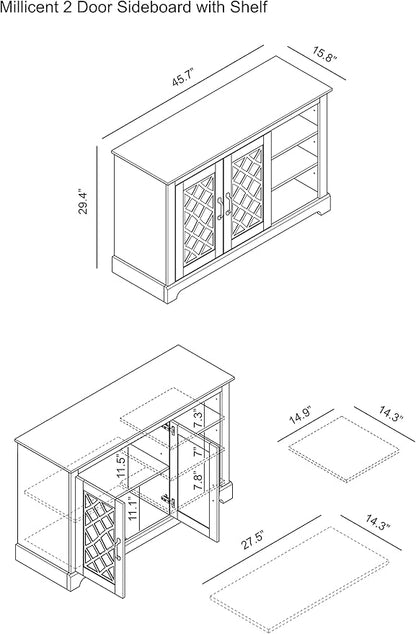 Millicent 2 Door Sideboard with Shelf

45.7"
15.8"
29.4"

7.3"
7"
7.8"
11.5"
11.1"
14.9"
14.3"
27.5"
14.3"